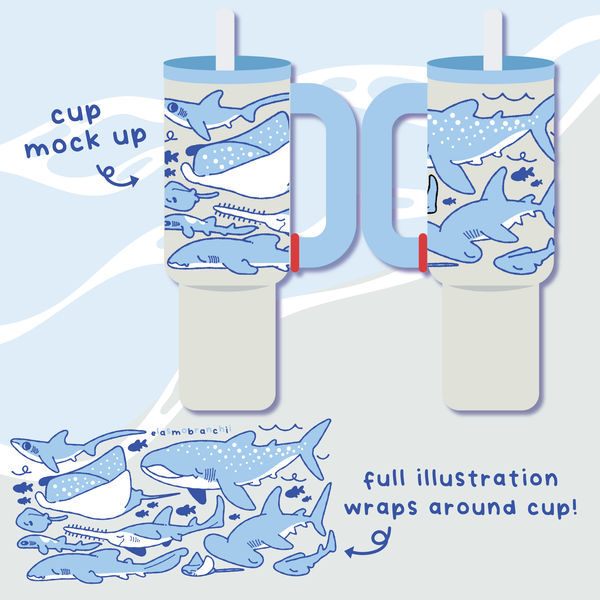 cup mock up

elasmobranchii

full illustration wraps around cup!